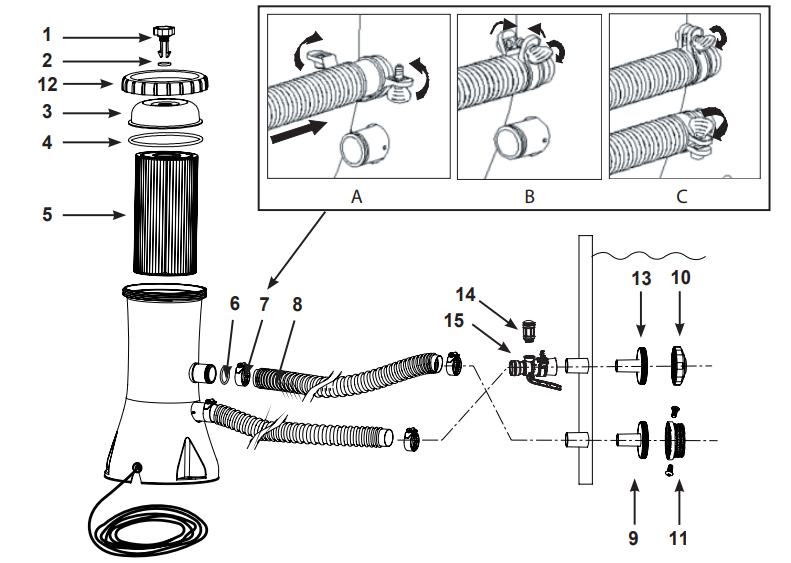 1
2
12
3
4
5
A
B
C
6
7
8
14
15
13
10
9
11