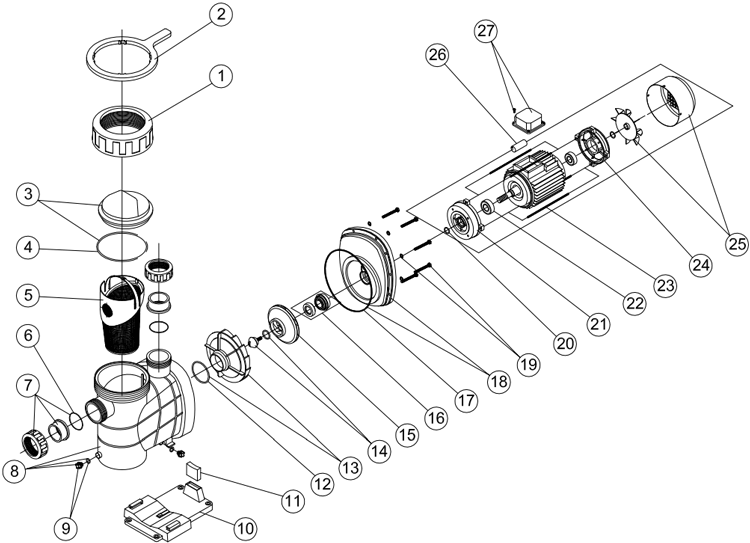 2
1
3
4
5
6
7
8
9
10
11
12
13
14
15
16
17
18
19
20
21
22
23
24
25
26
27