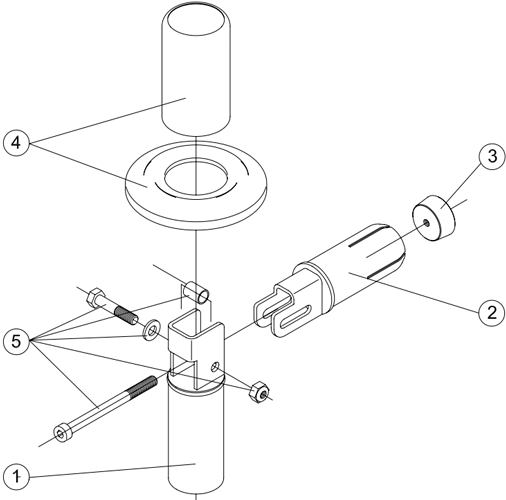 4
3
2
5
1